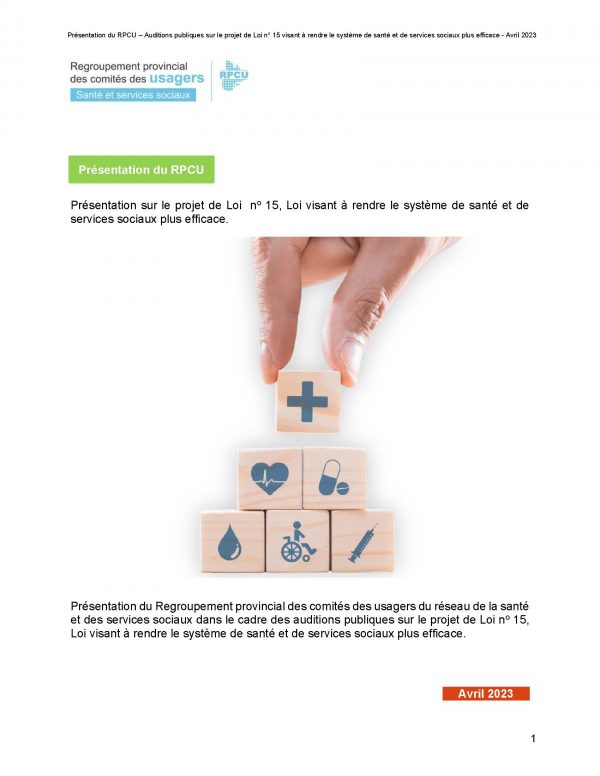 Présentation du RPCU – Auditions publiques sur le projet de Loi n° 15 visant à rendre le système de santé et de services sociaux plus efficace - Avril 2023

Regroupement provincial des comités des usagers
Santé et services sociaux
RPCU

Présentation du RPCU

Présentation sur le projet de Loi n° 15, Loi visant à rendre le système de santé et de services sociaux plus efficace.

Présentation du Regroupement provincial des comités des usagers du réseau de la santé et des services sociaux dans le cadre des auditions publiques sur le projet de Loi n° 15, Loi visant à rendre le système de santé et de services sociaux plus efficace.

Avril 2023

1